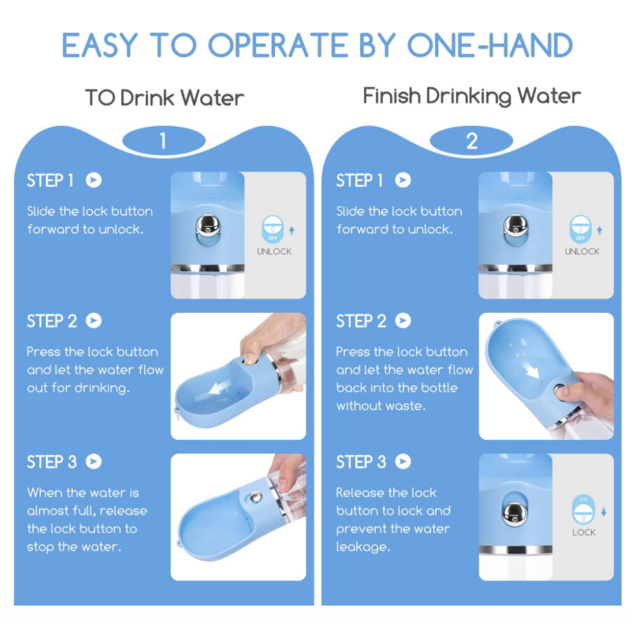 EASY TO OPERATE BY ONE-HAND

TO Drink Water

1

STEP 1

Slide the lock button forward to unlock.

OFF

UNLOCK

STEP 2

Press the lock button and let the water flow out for drinking.

STEP 3

When the water is almost full, release the lock button to stop the water.

Finish Drinking Water

2

STEP 1

Slide the lock button forward to unlock.

OFF

UNLOCK

STEP 2

Press the lock button and let the water flow back into the bottle without waste.

STEP 3

Release the lock button to lock and prevent the water leakage.

ON

LOCK